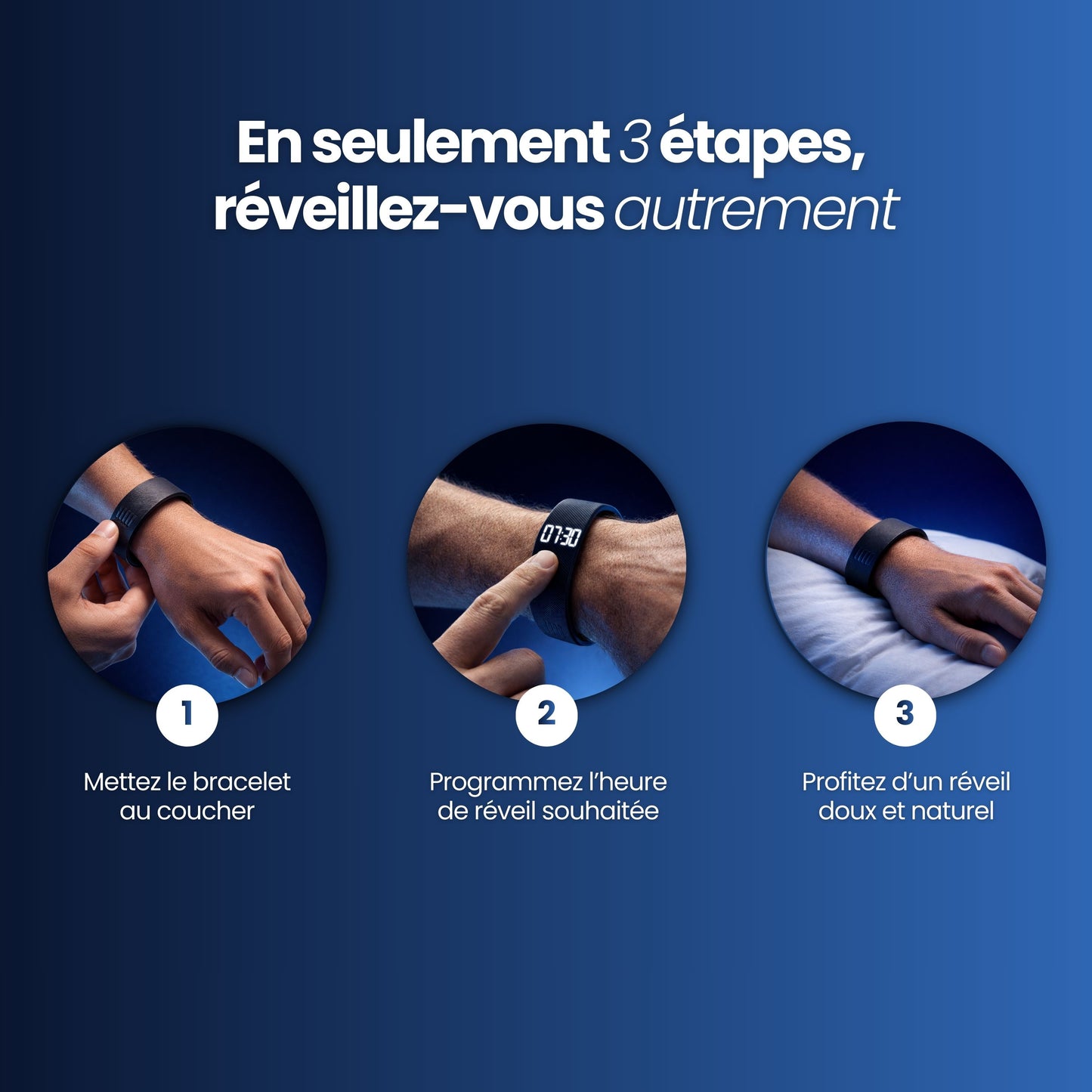 En seulement 3 étapes, réveillez-vous autrement

07:30

1

Mettez le bracelet au coucher

2

Programmez l'heure de réveil souhaitée

3

Profitez d'un réveil doux et naturel