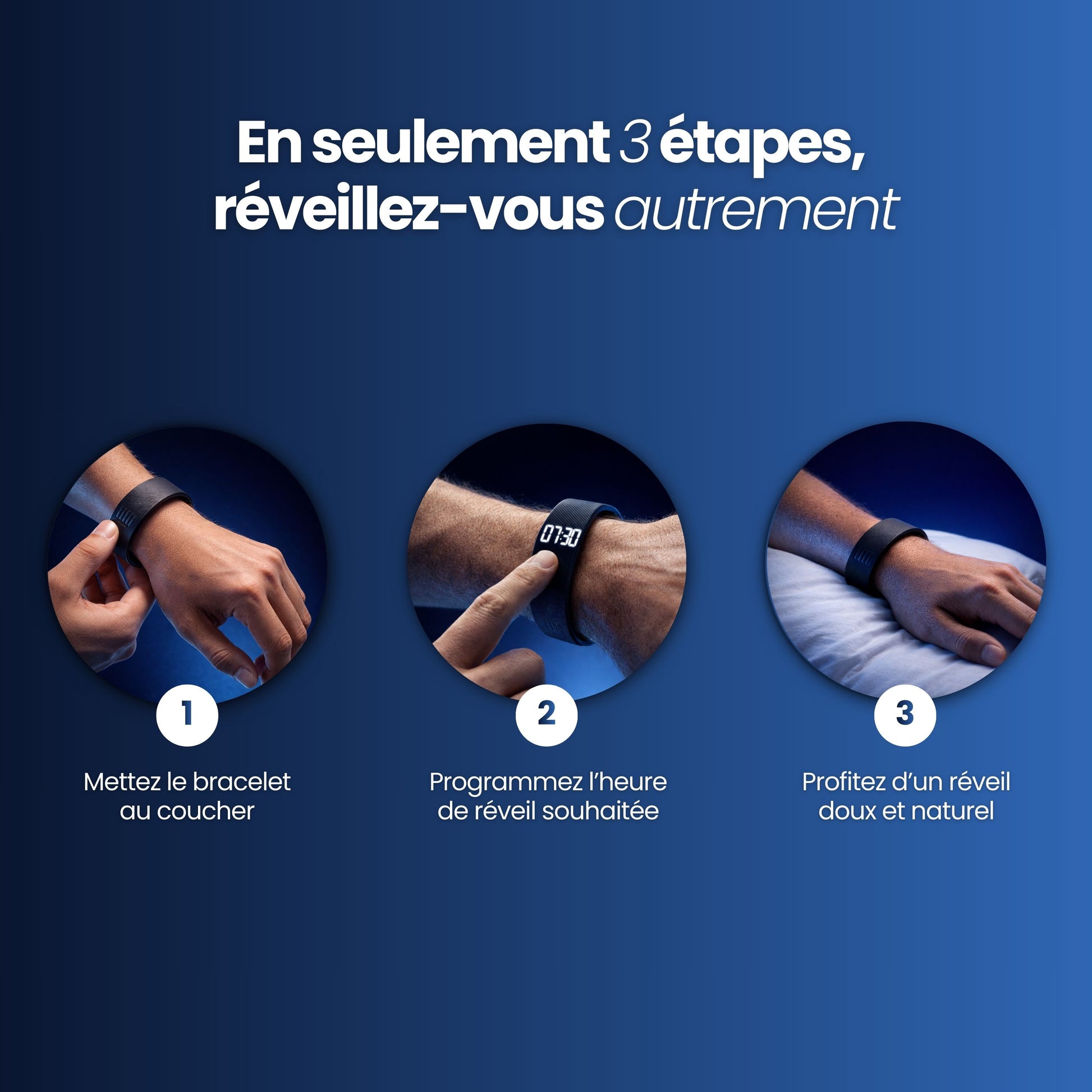 En seulement 3 étapes, réveillez-vous autrement

07:30

1

Mettez le bracelet au coucher

2

Programmez l'heure de réveil souhaitée

3

Profitez d'un réveil doux et naturel